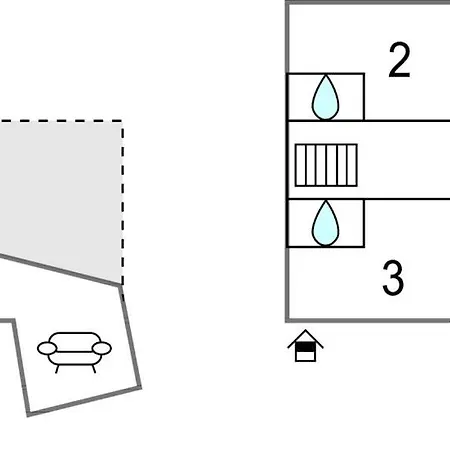 2

3